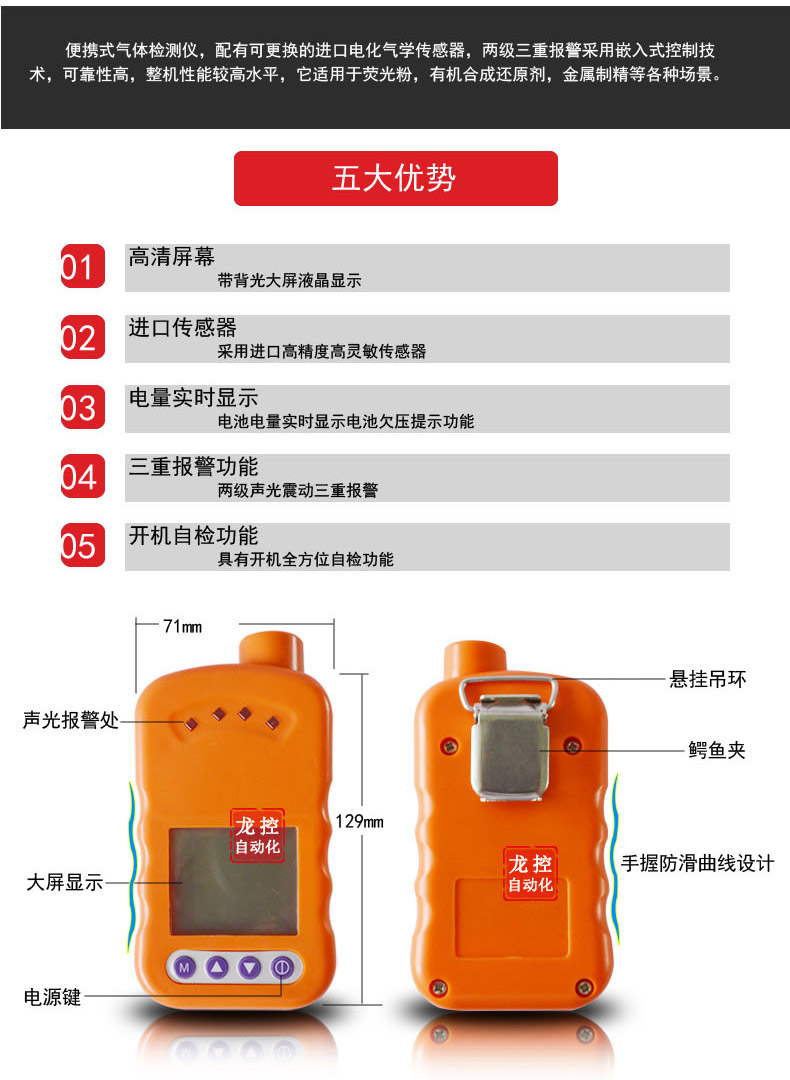 便携式气体检测仪，配有可更换的进口电化气学传感器，两级三重报警采用嵌入式控制技术，可靠性高，整机性能较高水平，它适用于荧光粉，有机合成还原剂，金属制精等各种场景。

五大优势

01 高清屏幕
带背光大屏液晶显示

02 进口传感器
采用进口高精度高灵敏传感器

03 电量实时显示
电池电量实时显示电池欠压提示功能

04 三重报警功能
两级声光震动三重报警

05 开机自检功能
具有开机全方位自检功能

71mm

声光报警处

龙控
自动化

129mm

大屏显示

M

电源键

悬挂吊环

鳄鱼夹

龙控
自动化

手握防滑曲线设计